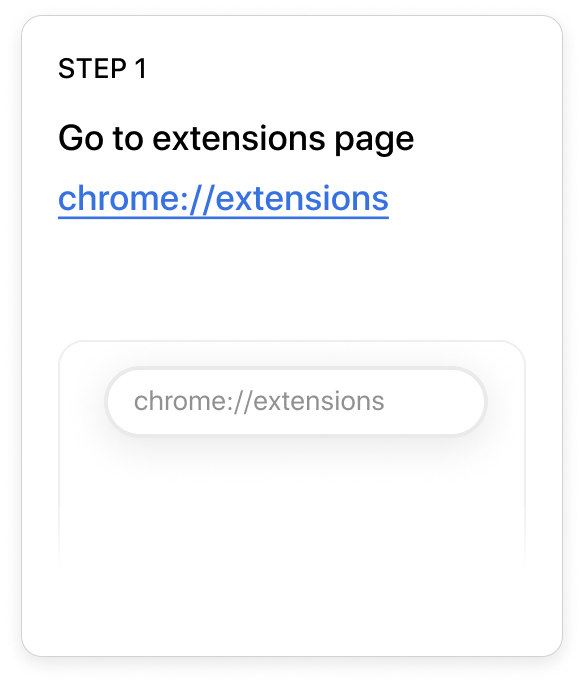 STEP 1

Go to extensions page

chrome://extensions

chrome://extensions